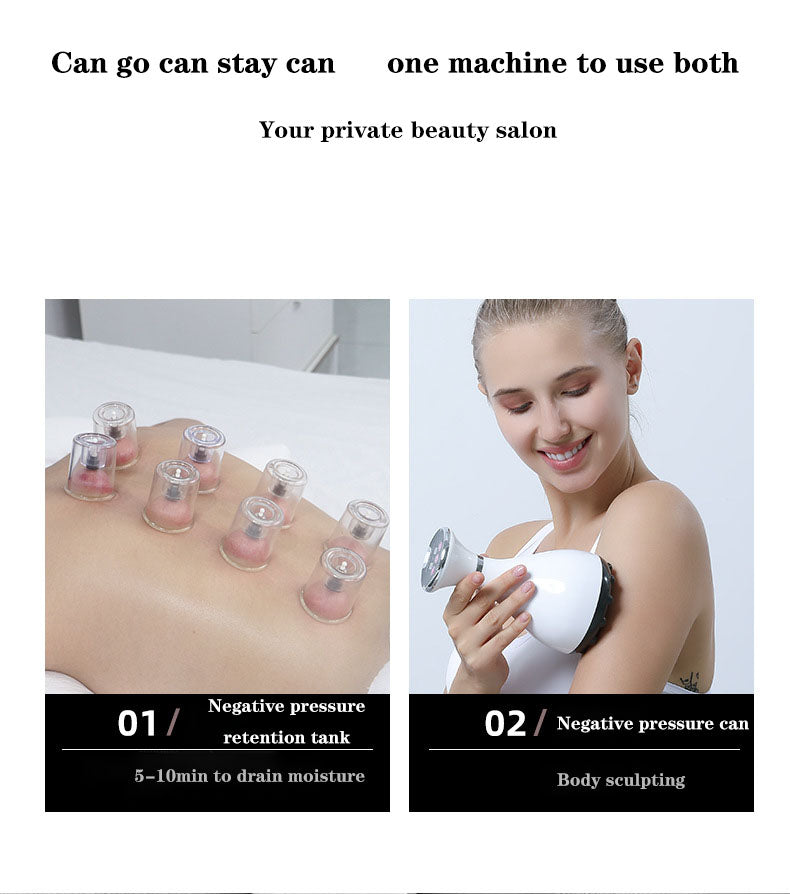 Can go can stay can one machine to use both

Your private beauty salon

01 / Negative pressure retention tank

5-10min to drain moisture

02 / Negative pressure can

Body sculpting