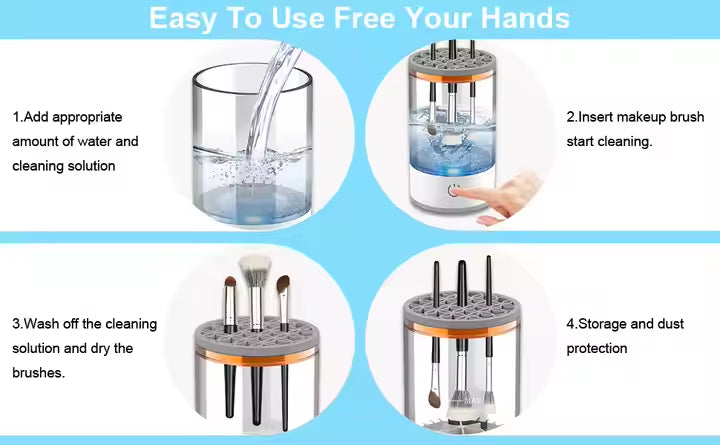 Easy To Use Free Your Hands

1.Add appropriate amount of water and cleaning solution

2.Insert makeup brush start cleaning.

3.Wash off the cleaning solution and dry the brushes.

4.Storage and dust protection